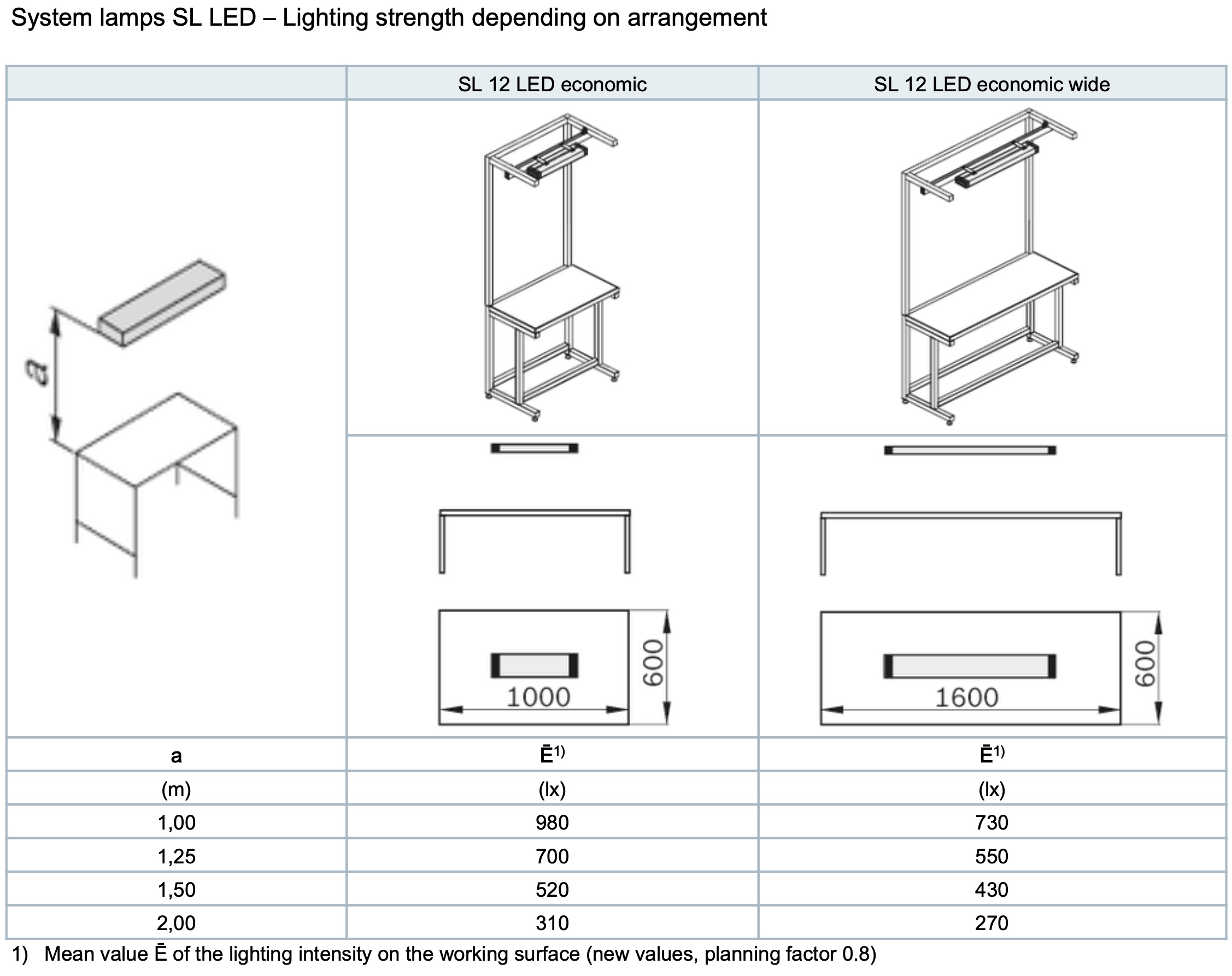 System lamps SL LED – Lighting strength depending on arrangement

| | SL 12 LED economic | SL 12 LED economic wide |
|---|---|---|
| a | 1000 600 | 1600 600 |
| a | $\bar{E}^{1)}$ | $\bar{E}^{1)}$ |
| (m) | (lx) | (lx) |
| 1,00 | 980 | 730 |
| 1,25 | 700 | 550 |
| 1,50 | 520 | 430 |
| 2,00 | 310 | 270 |

1) Mean value $\bar{E}$ of the lighting intensity on the working surface (new values, planning factor 0.8)