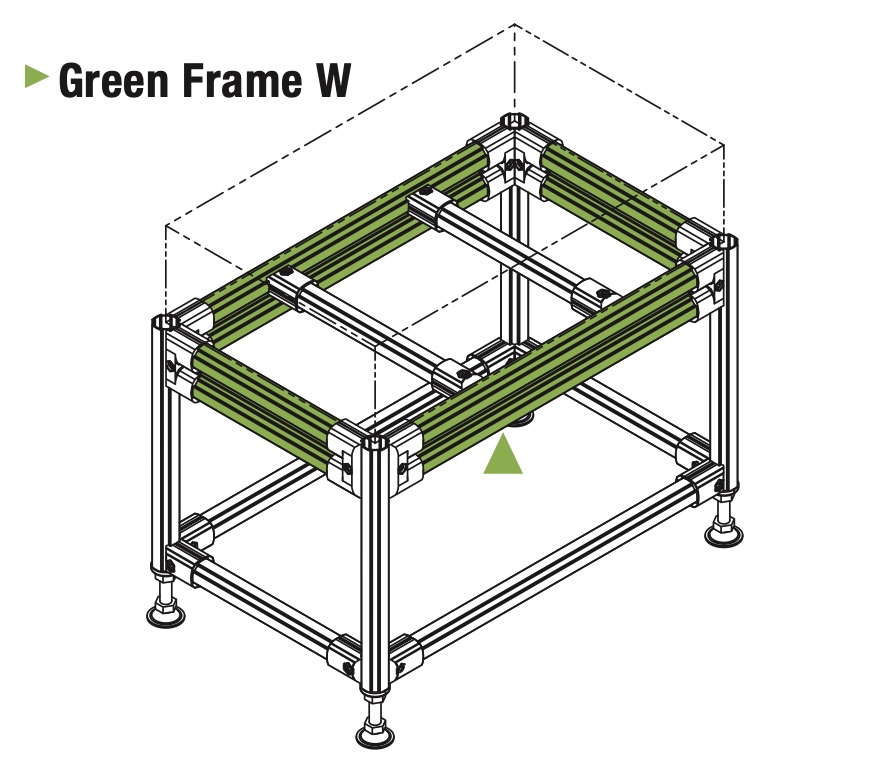 Green Frame W